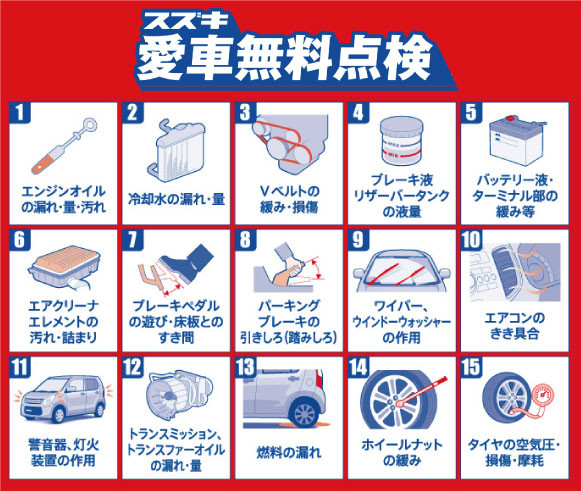 スズキ
愛車無料点検

1
エンジンオイルの漏れ・量・汚れ

2
冷却水の漏れ・量

3
Vベルトの緩み・損傷

4
MAX
MIN
ブレーキ液リザーバータンクの液量

5
バッテリー液・ターミナル部の緩み等

6
エアクリーナエレメントの汚れ・詰まり

7
ブレーキペダルの遊び・床板とのすき間

8
パーキングブレーキの引きしろ(踏みしろ)

9
ワイパー、ウインドーウォッシャーの作用

10
エアコンのきき具合

11
警音器、灯火装置の作用

12
トランスミッション、トランスファーオイルの漏れ・量

13
燃料の漏れ

14
ホイールナットの緩み

15
タイヤの空気圧・損傷・摩耗