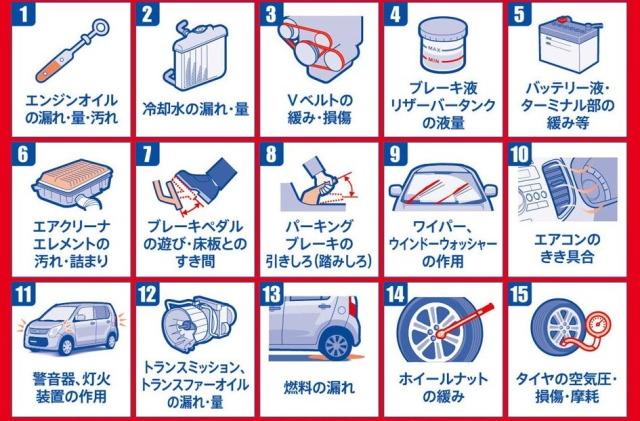 1
エンジンオイルの漏れ・量・汚れ

2
冷却水の漏れ・量

3
Vベルトの緩み・損傷

4
MAX
MIN
ブレーキ液リザーバータンクの液量

5
バッテリー液・ターミナル部の緩み等

6
エアクリーナエレメントの汚れ・詰まり

7
ブレーキペダルの遊び・床板とのすき間

8
パーキングブレーキの引きしろ(踏みしろ)

9
ワイパー、ウインドーウォッシャーの作用

10
エアコンのきき具合

11
警音器、灯火装置の作用

12
トランスミッション、トランスファーオイルの漏れ・量

13
燃料の漏れ

14
ホイールナットの緩み

15
タイヤの空気圧・損傷・摩耗